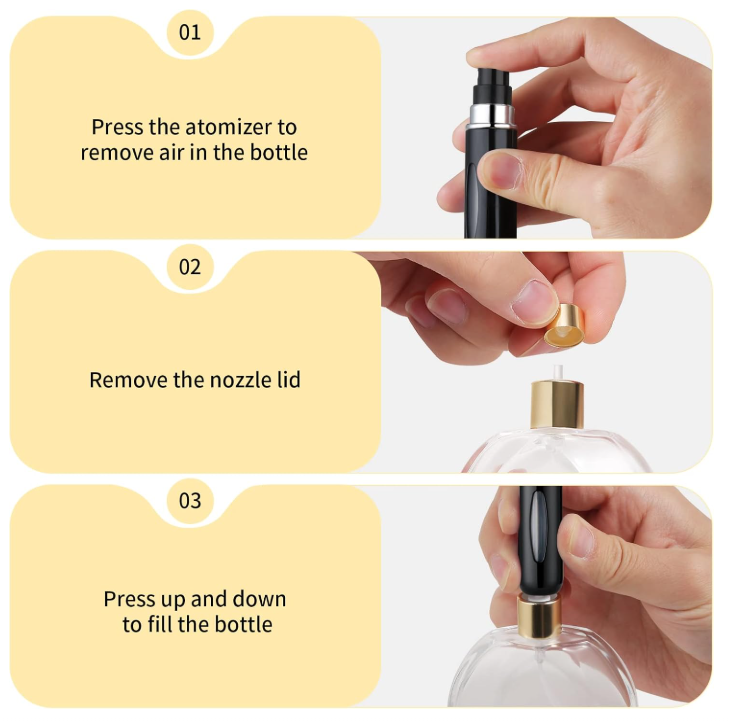 01

Press the atomizer to remove air in the bottle

02

Remove the nozzle lid

03

Press up and down to fill the bottle